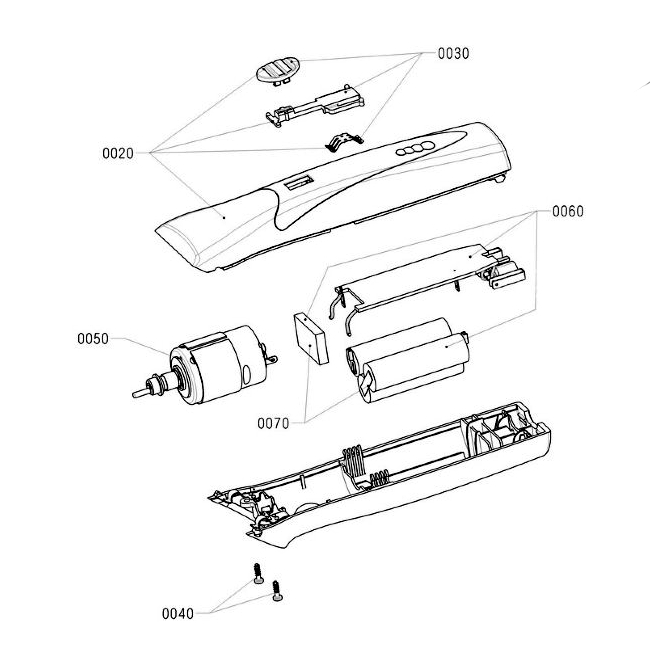 0030
0020
0060
0050
0070
0040