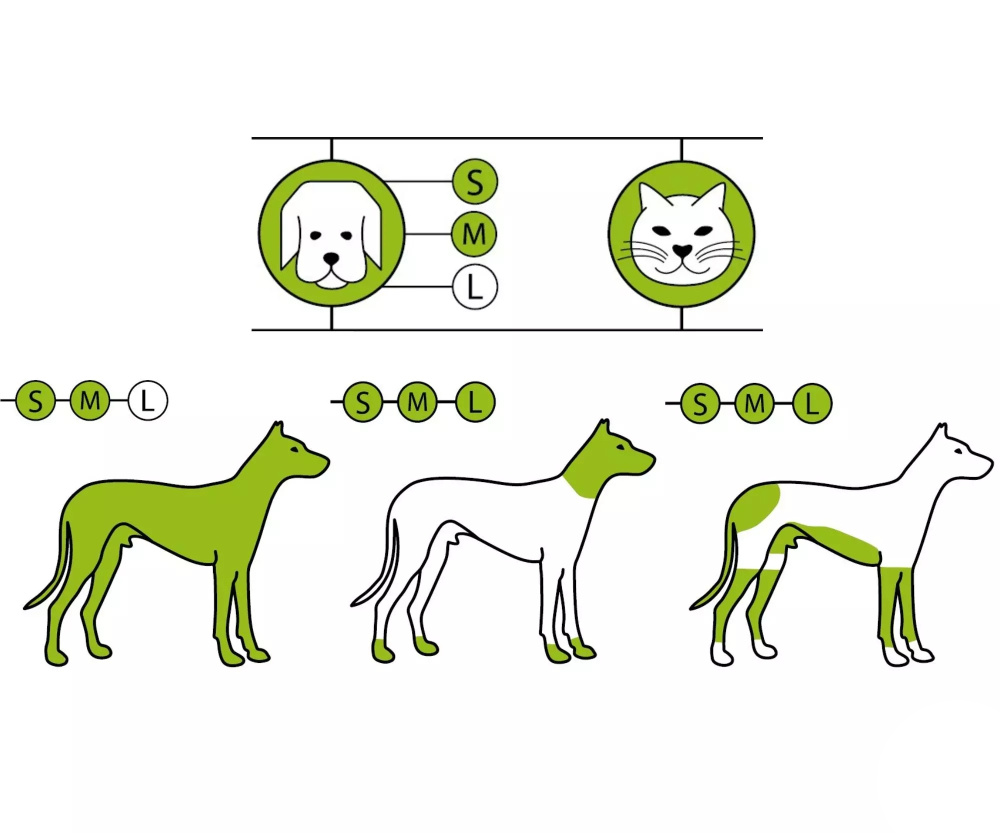 S
M
L

S M L

S M L

S M L